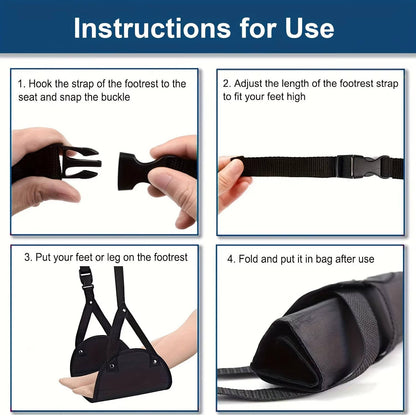 Instructions for Use

1. Hook the strap of the footrest to the seat and snap the buckle

2. Adjust the length of the footrest strap to fit your feet high

3. Put your feet or leg on the footrest

4. Fold and put it in bag after use