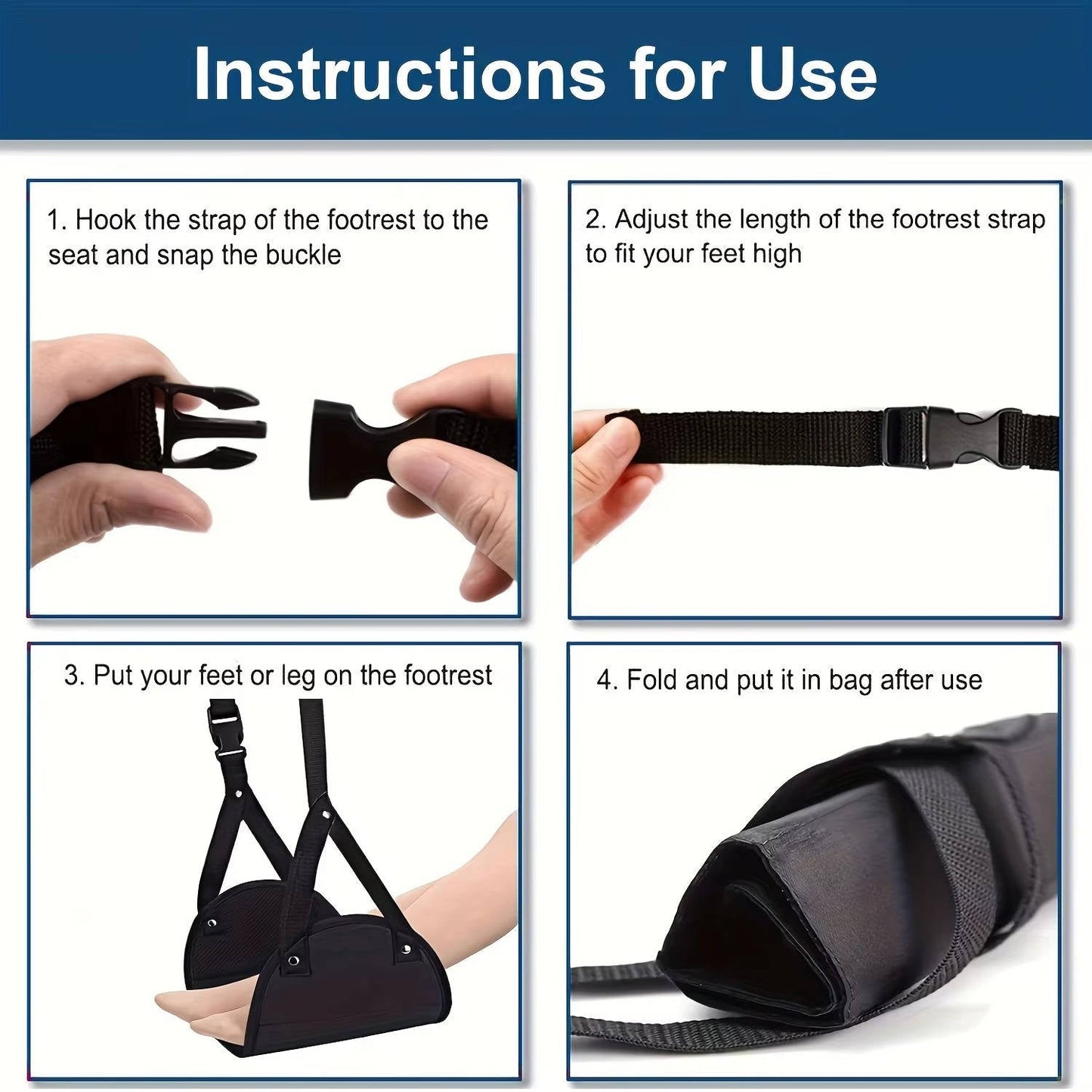 Instructions for Use

1. Hook the strap of the footrest to the seat and snap the buckle

2. Adjust the length of the footrest strap to fit your feet high

3. Put your feet or leg on the footrest

4. Fold and put it in bag after use