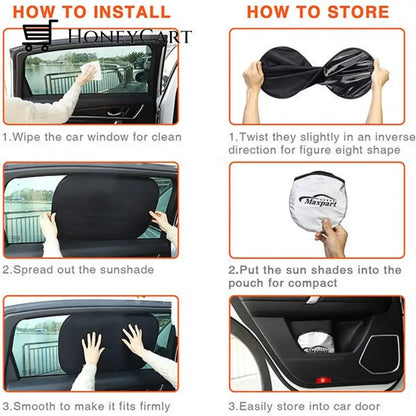 HOW TO INSTALL

HONEYCART

1.Wipe the car window for clean

2.Spread out the sunshade

3.Smooth to make it fits firmly

HOW TO STORE

1.Twist they slightly in an inverse direction for figure eight shape

Maxpart

2.Put the sun shades into the pouch for compact

3.Easily store into car door