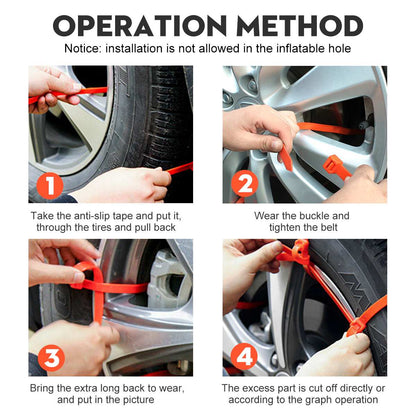 OPERATION METHOD

Notice: installation is not allowed in the inflatable hole

1

Take the anti-slip tape and put it, through the tires and pull back

2

Wear the buckle and tighten the belt

3

Bring the extra long back to wear, and put in the picture

4

The excess part is cut off directly or according to the graph operation