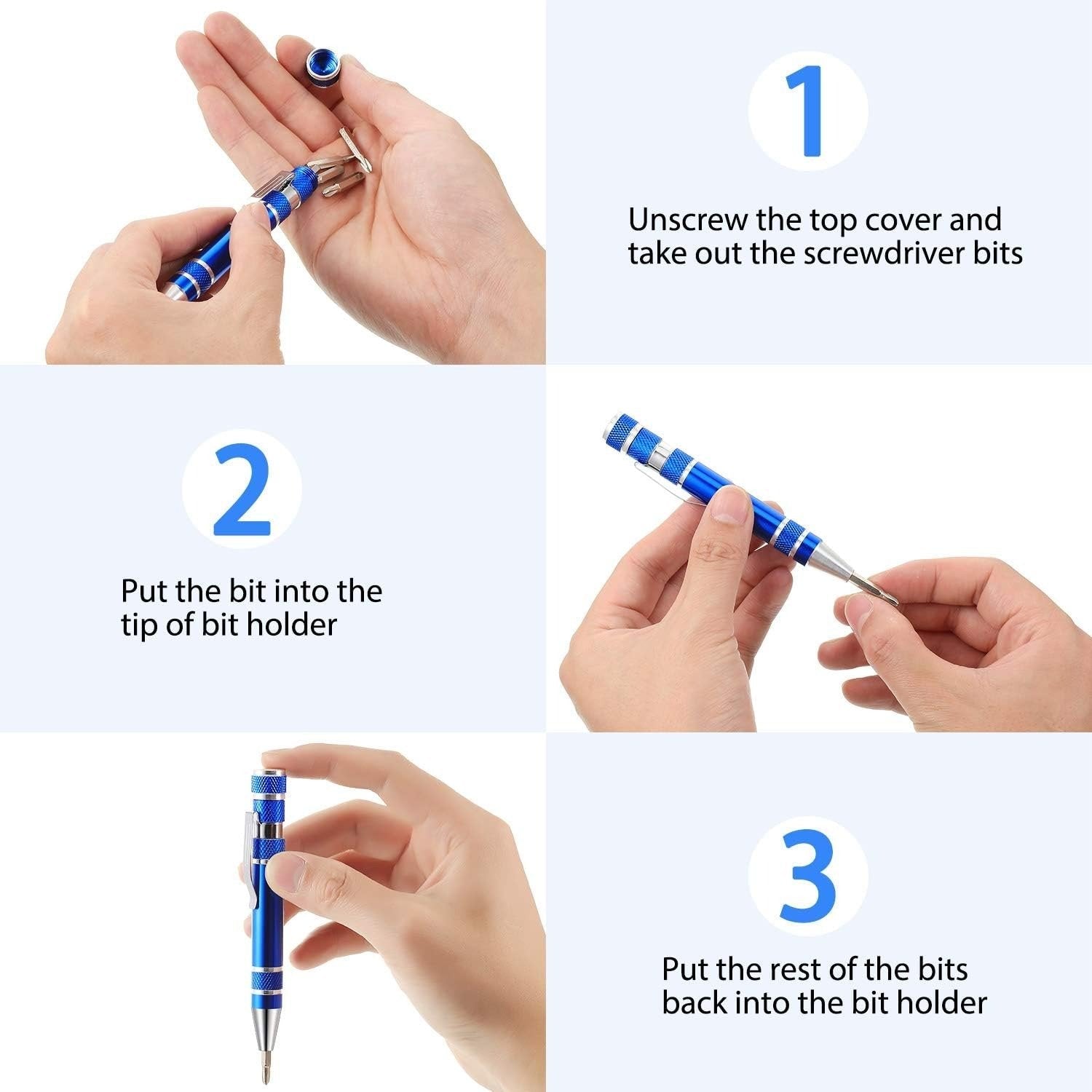 1

Unscrew the top cover and take out the screwdriver bits

2

Put the bit into the tip of bit holder

3

Put the rest of the bits back into the bit holder