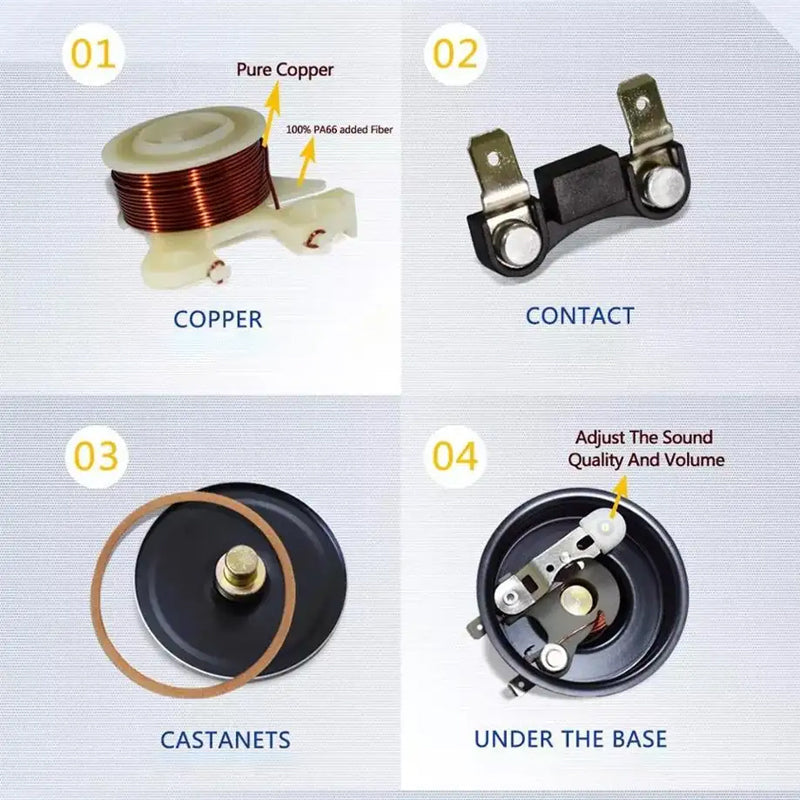 01

Pure Copper

100% PA66 added Fiber

COPPER

02

CONTACT

03

CASTANETS

04

Adjust The Sound Quality And Volume

UNDER THE BASE