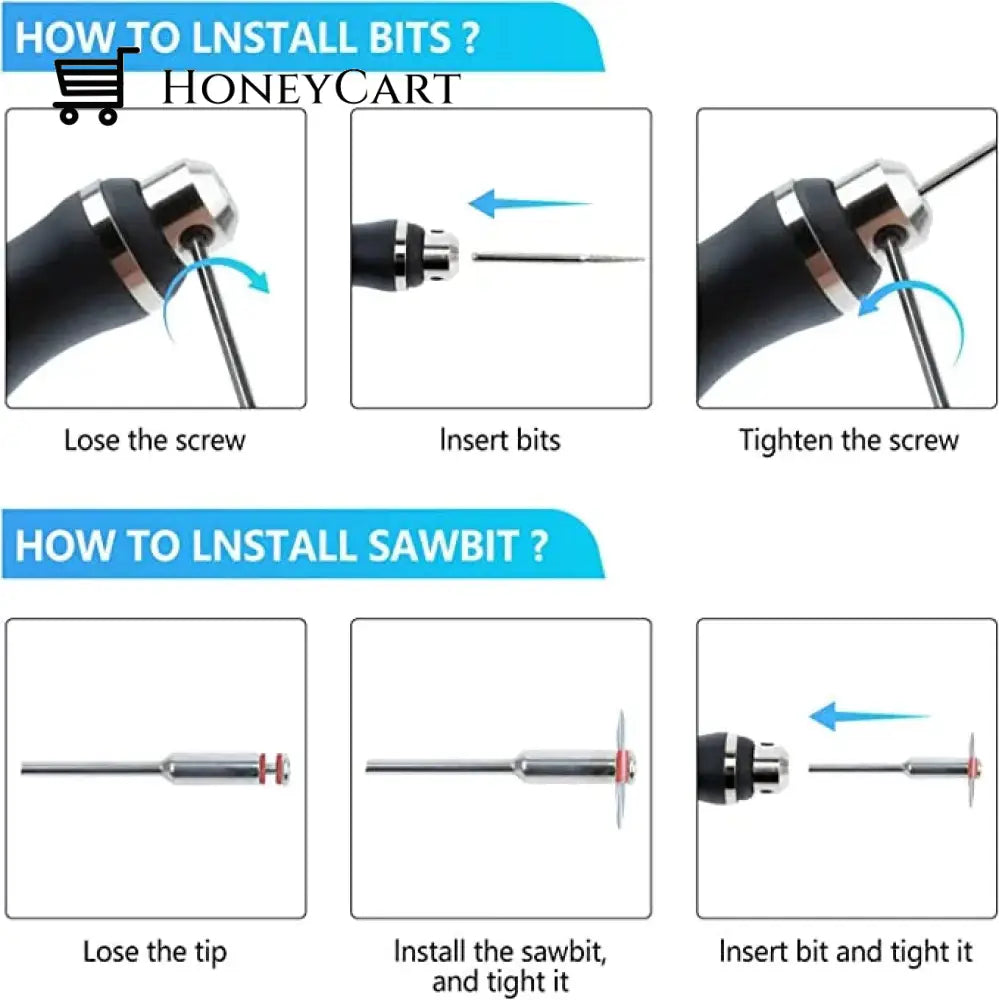 HOW TO LNSTALL BITS ?

HONEYCART

Lose the screw

Insert bits

Tighten the screw

HOW TO LNSTALL SAWBIT ?

Lose the tip

Install the sawbit, and tight it

Insert bit and tight it