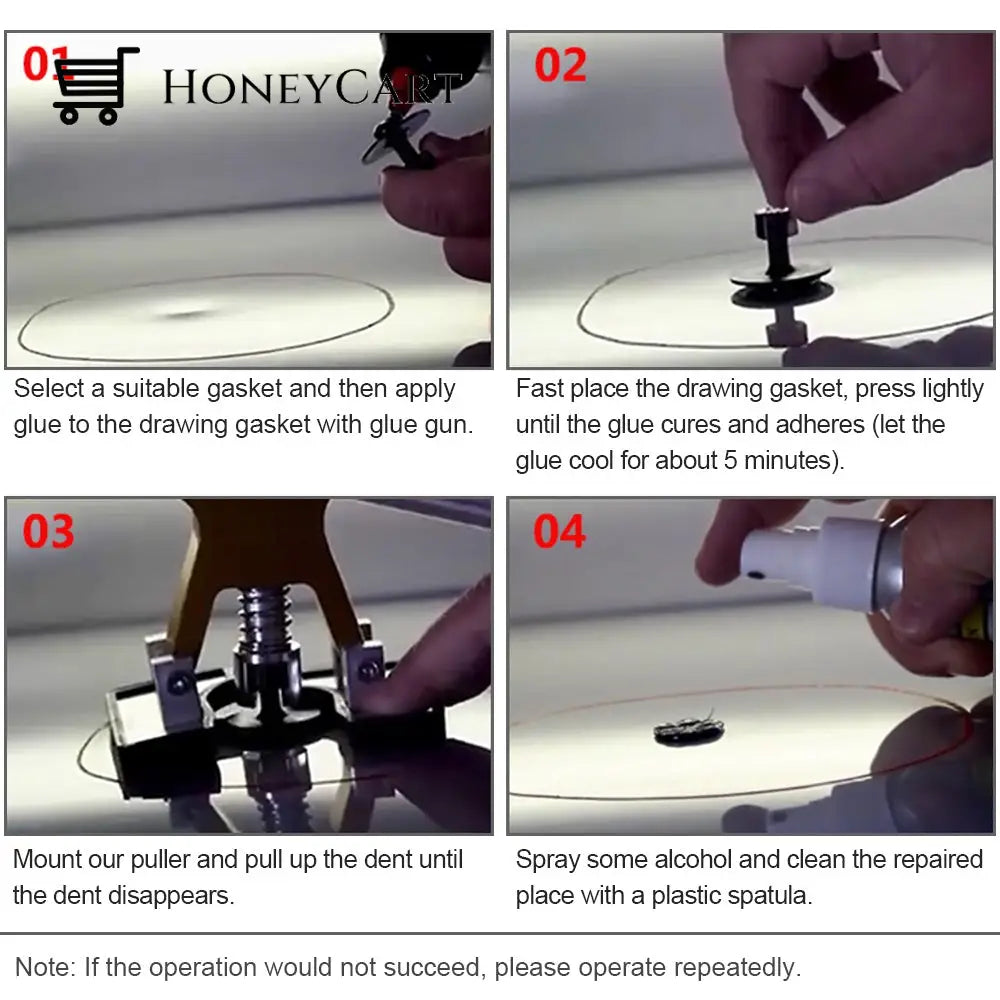 01

HONEYCART

Select a suitable gasket and then apply glue to the drawing gasket with glue gun.

02

Fast place the drawing gasket, press lightly until the glue cures and adheres (let the glue cool for about 5 minutes).

03

Mount our puller and pull up the dent until the dent disappears.

04

Spray some alcohol and clean the repaired place with a plastic spatula.

Note: If the operation would not succeed, please operate repeatedly.