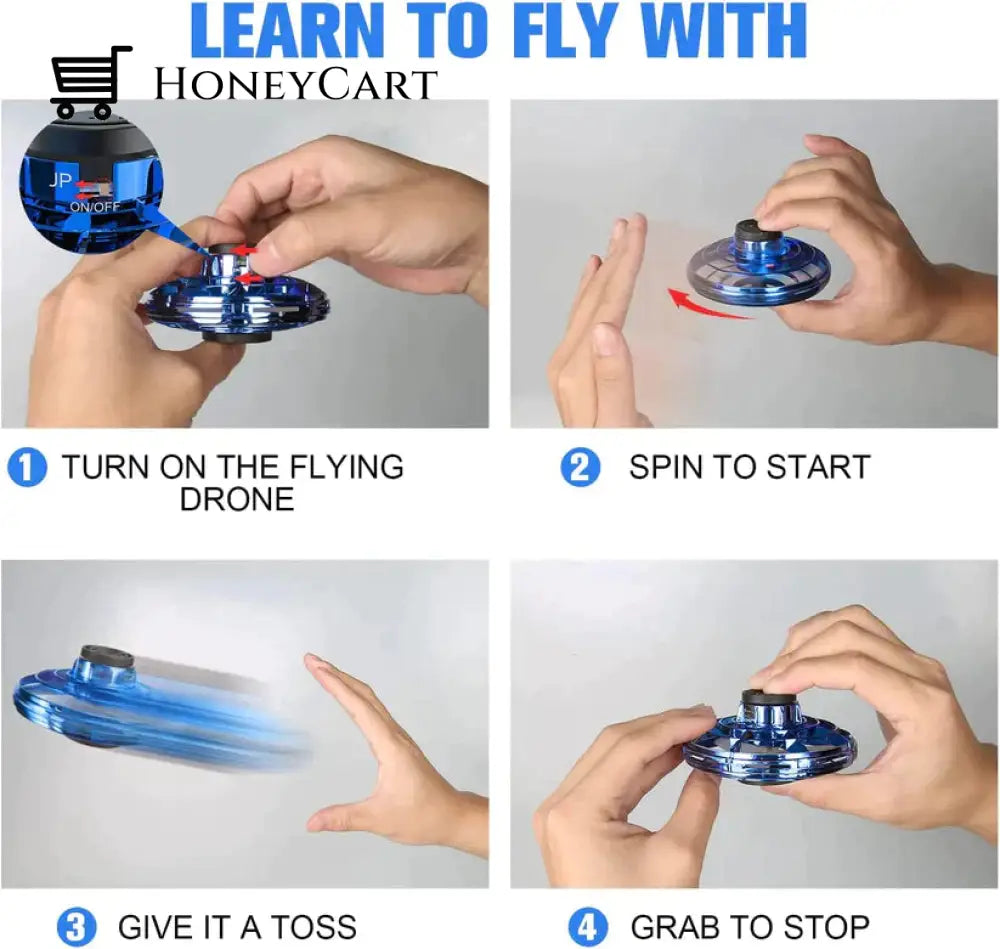 LEARN TO FLY WITH

HONEYCART

JP
ON/OFF

1 TURN ON THE FLYING DRONE

2 SPIN TO START

3 GIVE IT A TOSS

4 GRAB TO STOP