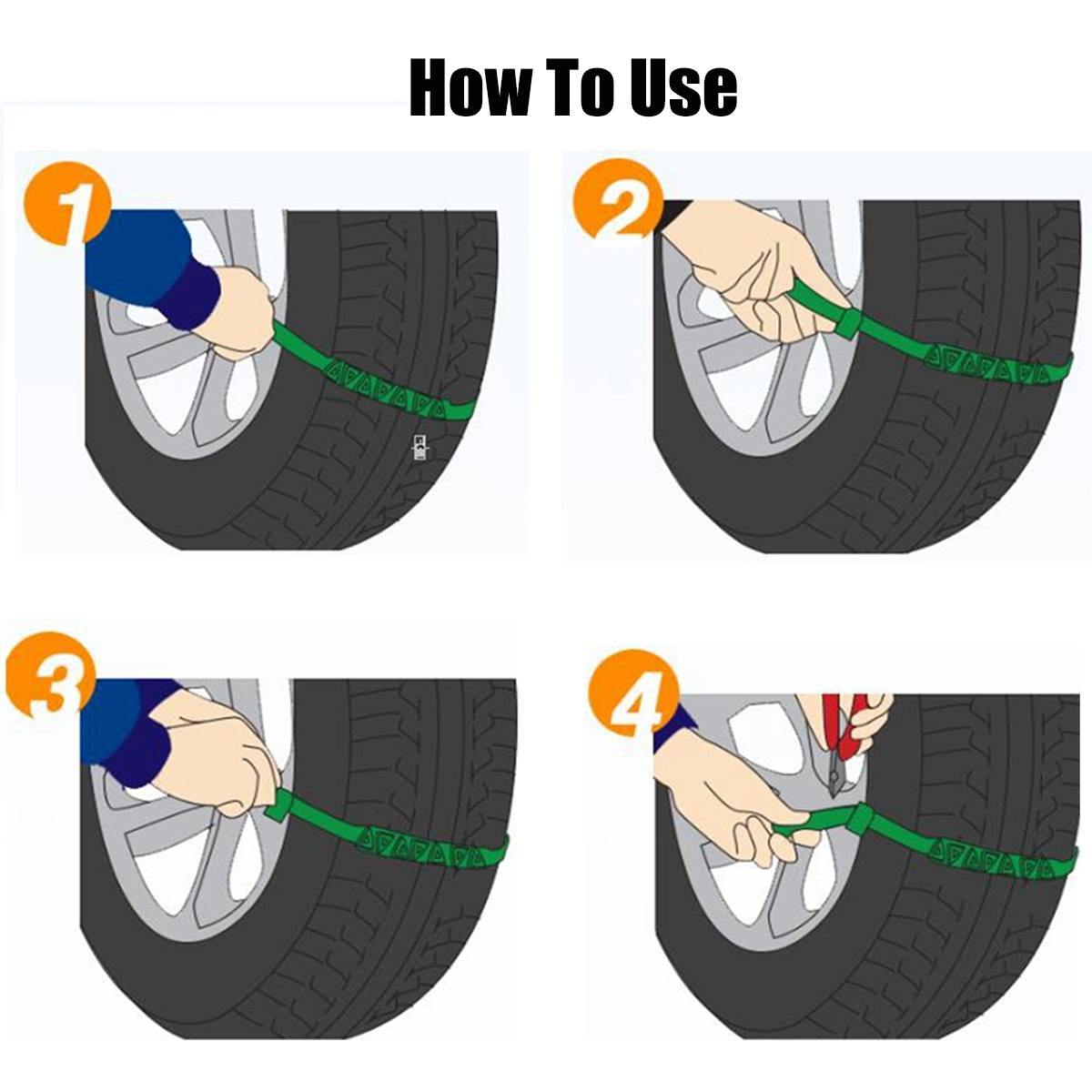 How To Use

1

2

3

4