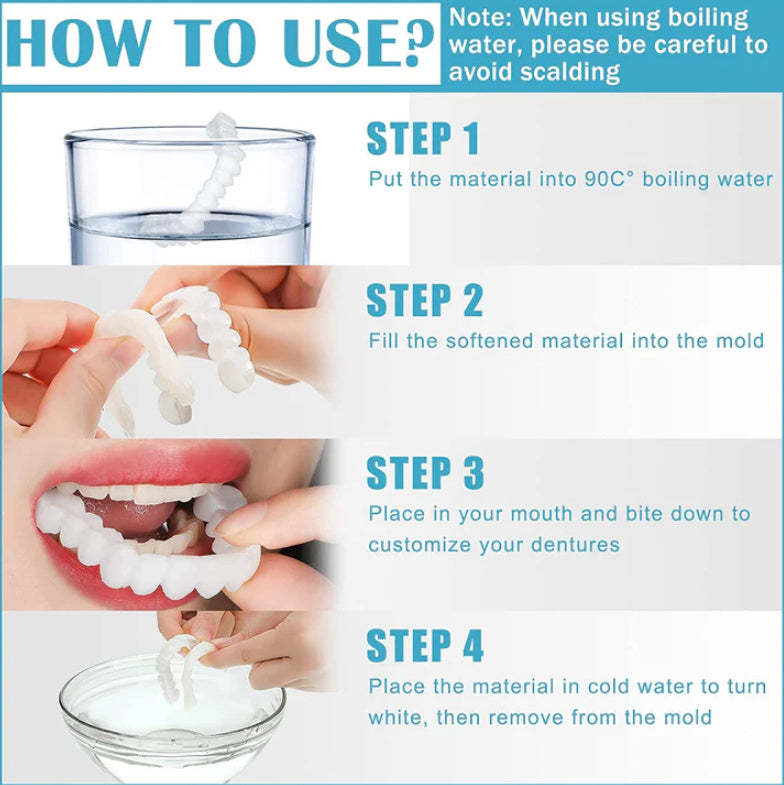 HOW TO USE?

Note: When using boiling water, please be careful to avoid scalding

STEP 1
Put the material into 90C° boiling water

STEP 2
Fill the softened material into the mold

STEP 3
Place in your mouth and bite down to customize your dentures

STEP 4
Place the material in cold water to turn white, then remove from the mold