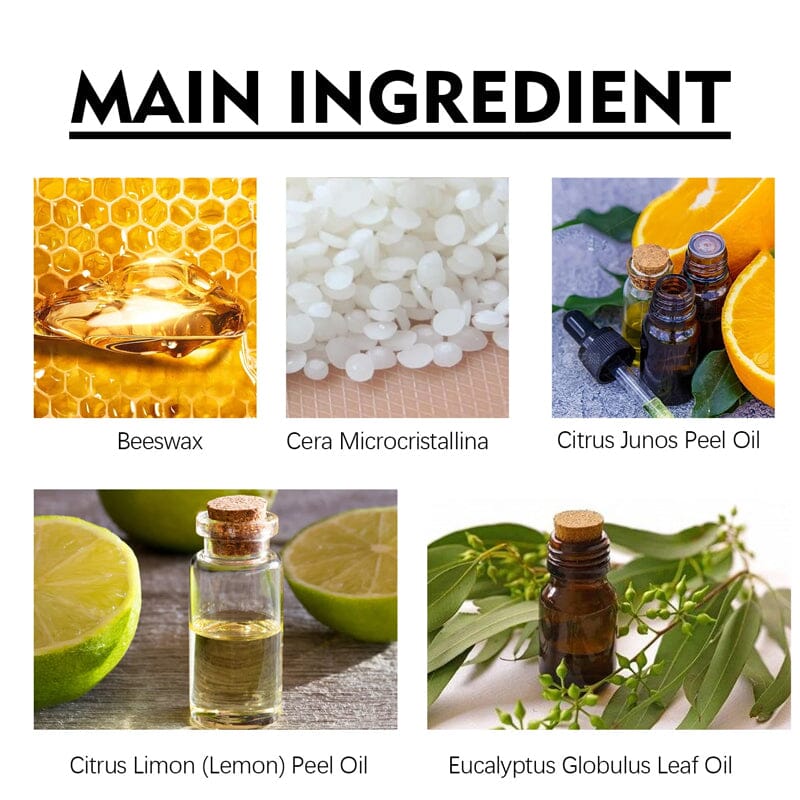 MAIN INGREDIENT

Beeswax

Cera Microcristallina

Citrus Junos Peel Oil

Citrus Limon (Lemon) Peel Oil

Eucalyptus Globulus Leaf Oil