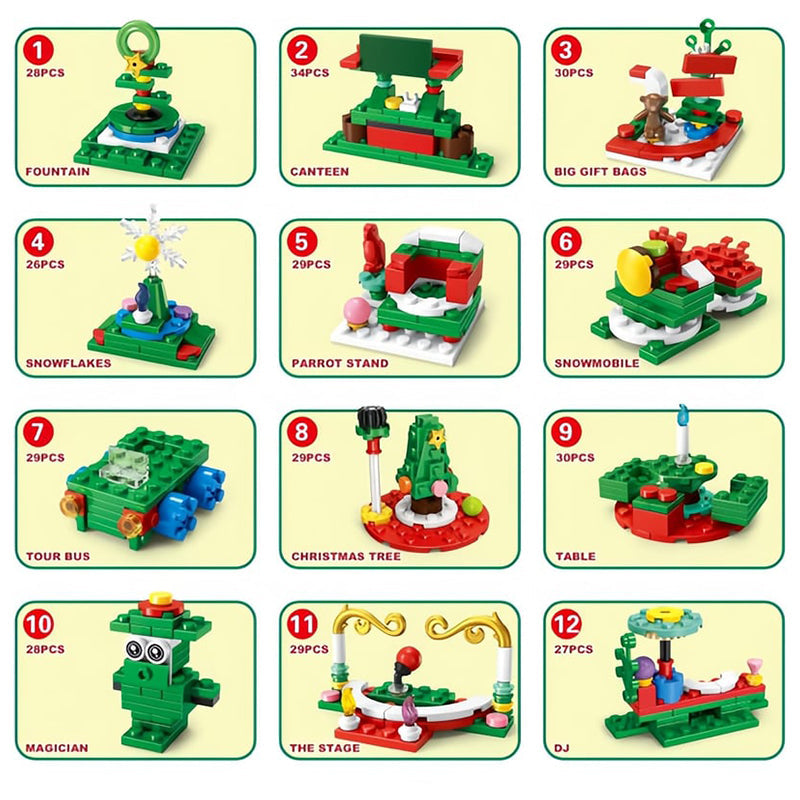 1
28PCS
FOUNTAIN

2
34PCS
CANTEEN

3
30PCS
BIG GIFT BAGS

4
26PCS
SNOWFLAKES

5
29PCS
PARROT STAND

6
29PCS
SNOWMOBILE

7
29PCS
TOUR BUS

8
29PCS
CHRISTMAS TREE

9
30PCS
TABLE

10
28PCS
MAGICIAN

11
29PCS
THE STAGE

12
27PCS
DJ